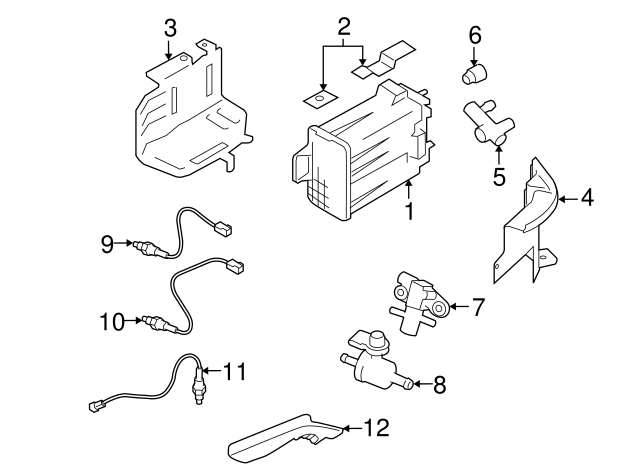 3
2
6
5
4
1
9
10
7
11
8
12