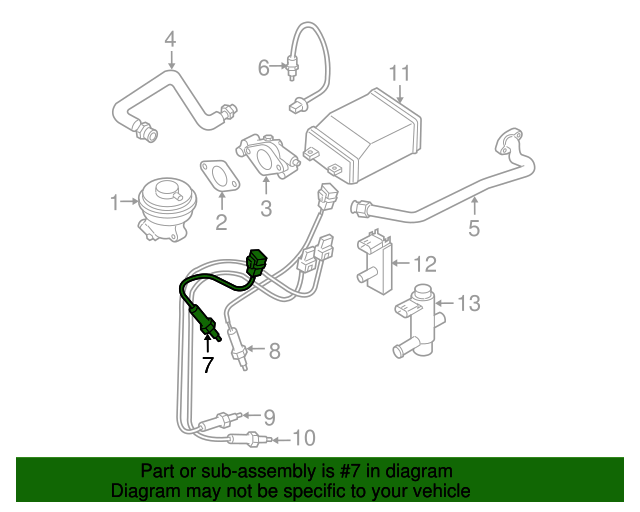 4
6
11
1
2
3
5
12
13
7
8
9
10

Part or sub-assembly is #7 in diagram
Diagram may not be specific to your vehicle