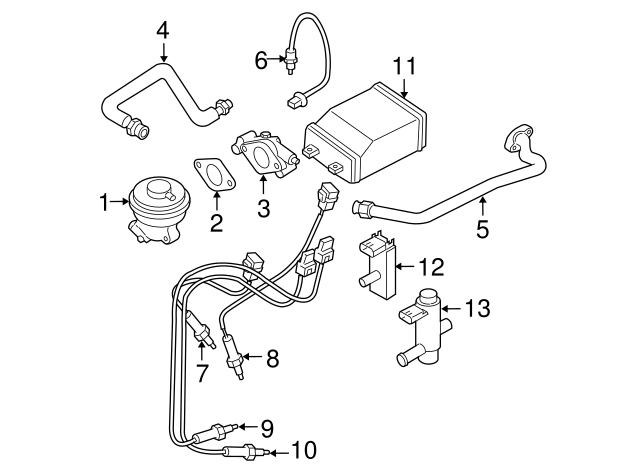 4
6
11
1
2
3
5
12
13
7
8
9
10