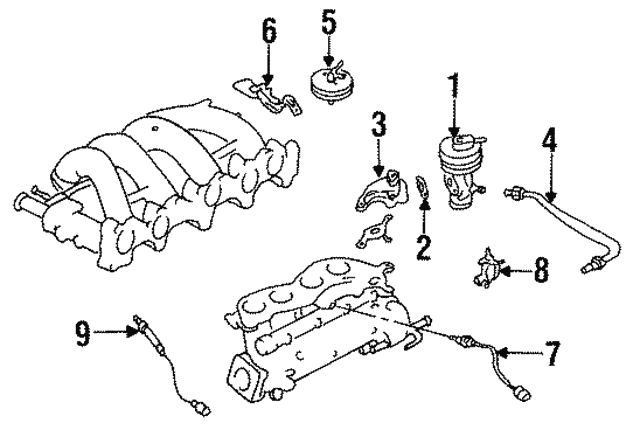 6
5
1
3
4
2
8
9
7