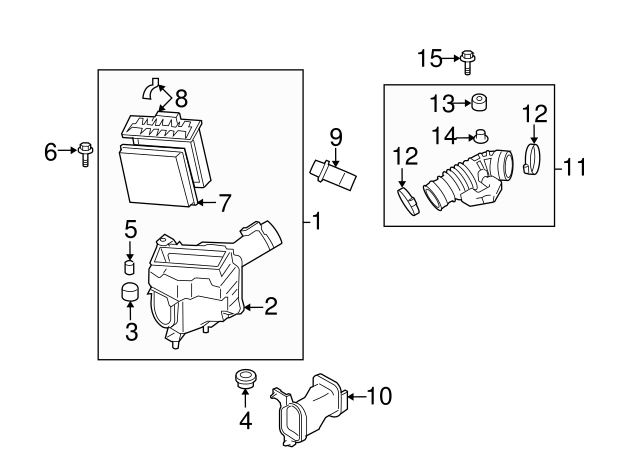 15
8
13
12
6
9
14
12
11
7
1
5
2
3
4
10