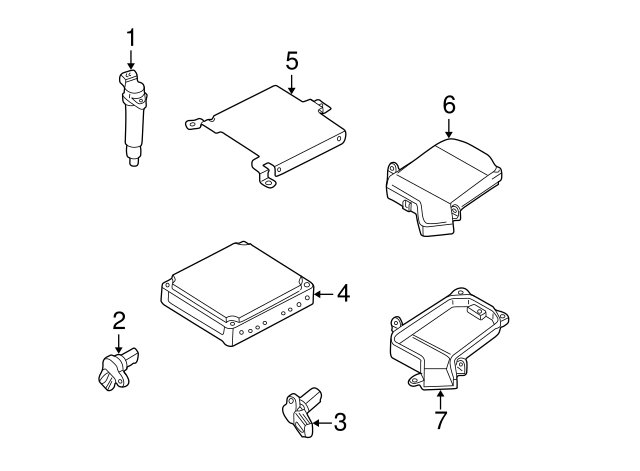 1
5
6
4
2
3
7