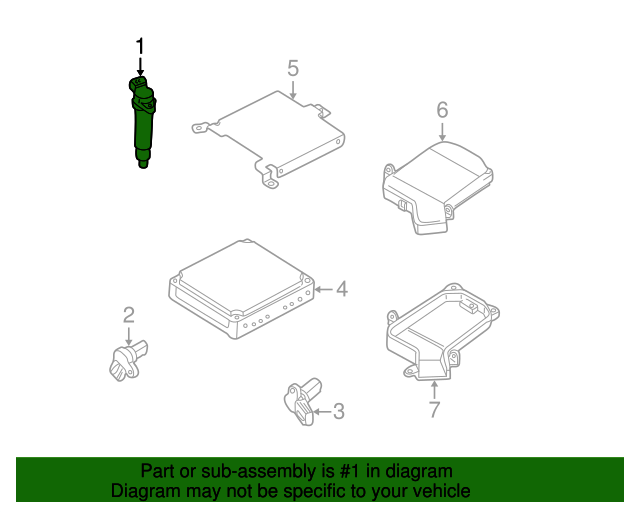 1
5
6
4
2
3
7

Part or sub-assembly is #1 in diagram
Diagram may not be specific to your vehicle