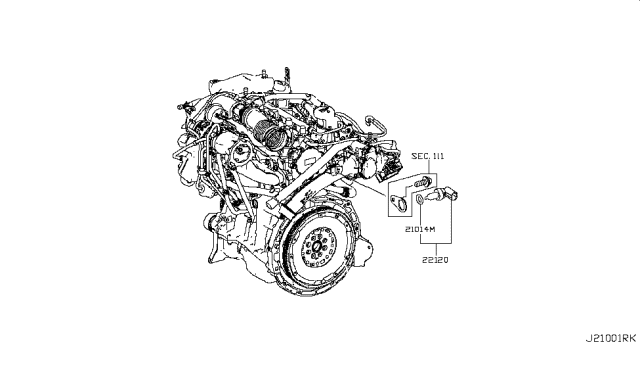 SEC. 111

21014M

22120

J21001RK