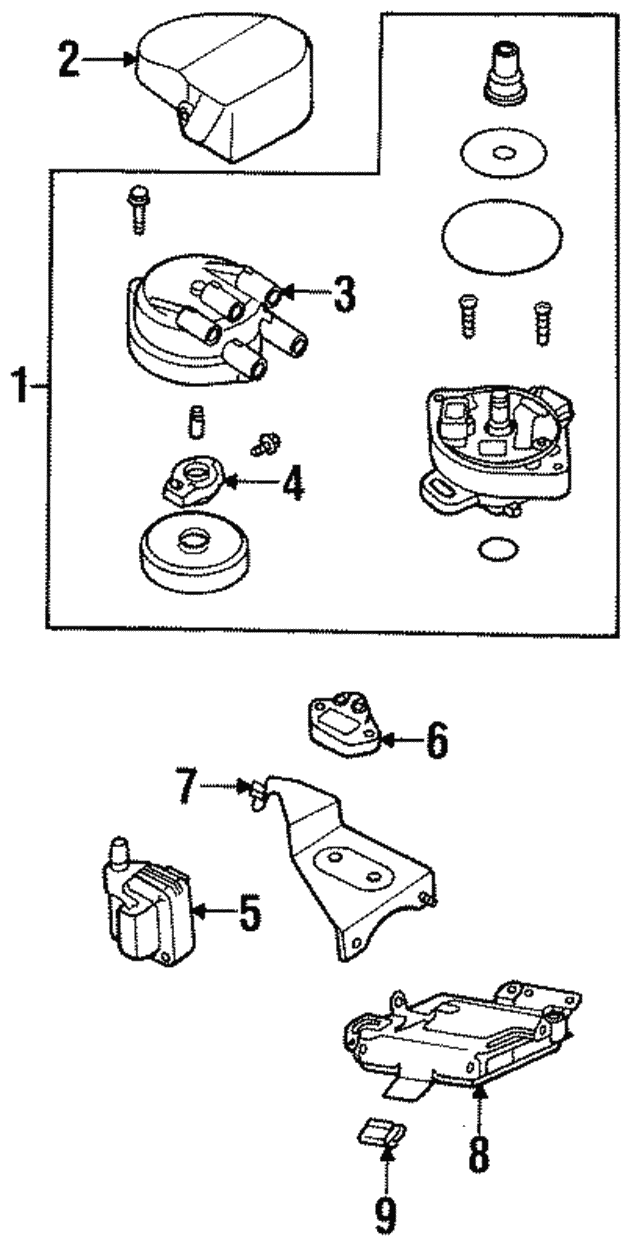 2
3
1
4
6
7
5
8
9