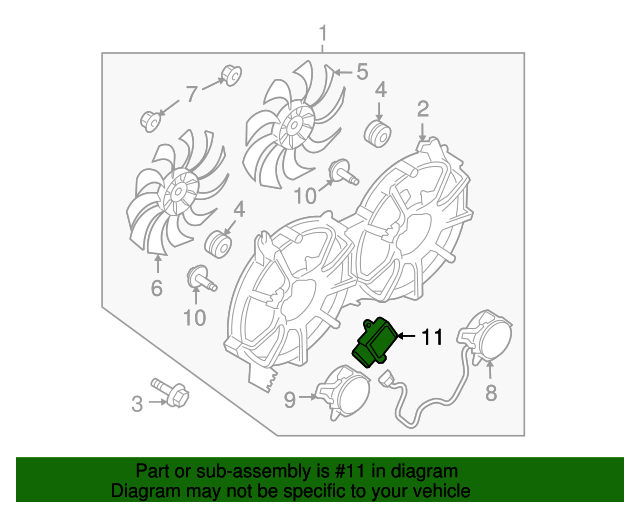 1
7
5
4
2
10
4
6
10
11
3
9
8

Part or sub-assembly is #11 in diagram
Diagram may not be specific to your vehicle