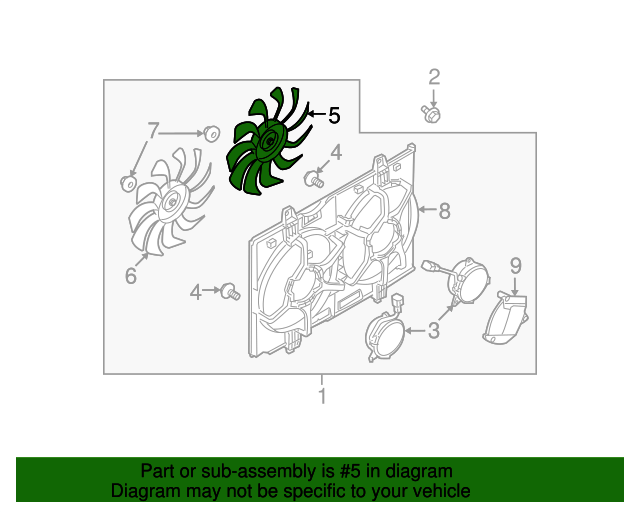 2
5
7
4
8
6
9
4
3
1

Part or sub-assembly is #5 in diagram
Diagram may not be specific to your vehicle