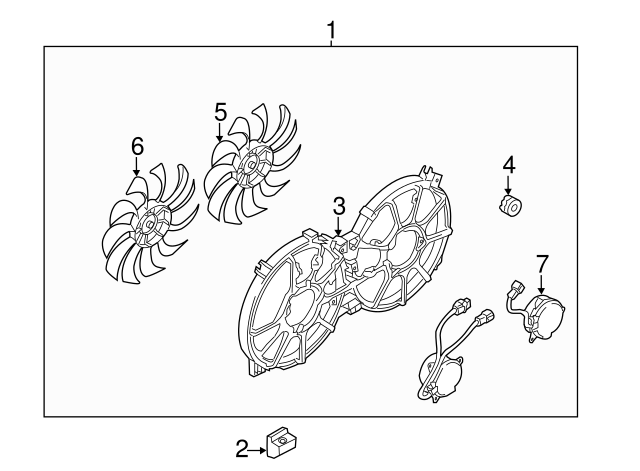 1
5
6
4
3
7
2