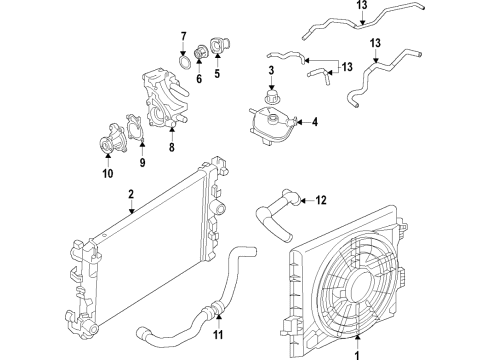 13
7
13
13
6
5
3
4
8
9
10
2
12
11
1