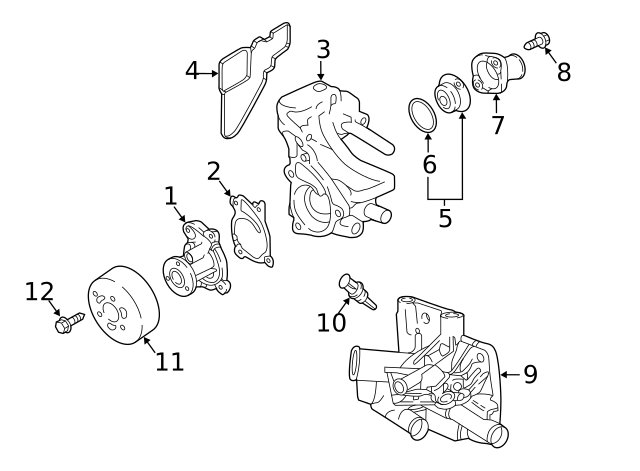 4
3
8
7
6
5
2
1
12
11
10
9