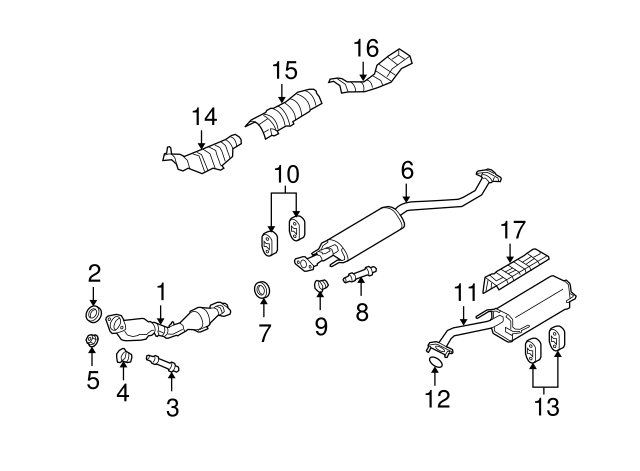 16
15
14
10
6
17
2
1
11
7
9
8
5
4
3
12
13