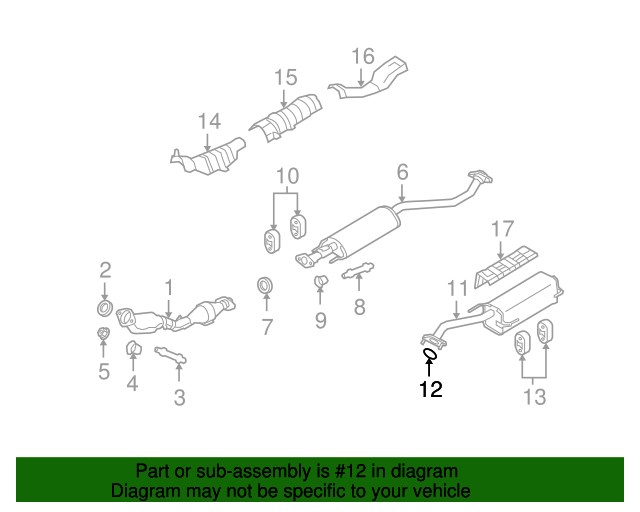 16
15
14
10
6
17
2
1
11
7
9
8
5
4
3
12
13

Part or sub-assembly is #12 in diagram
Diagram may not be specific to your vehicle