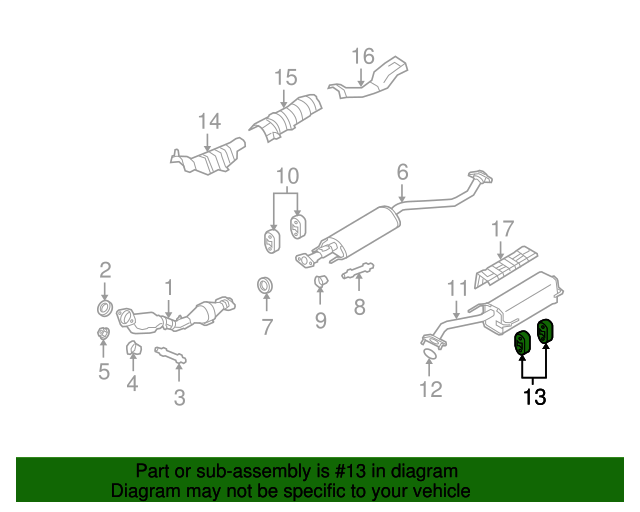 16
15
14
10
6
17
2
1
11
7
9
8
5
4
3
12
13

Part or sub-assembly is #13 in diagram
Diagram may not be specific to your vehicle