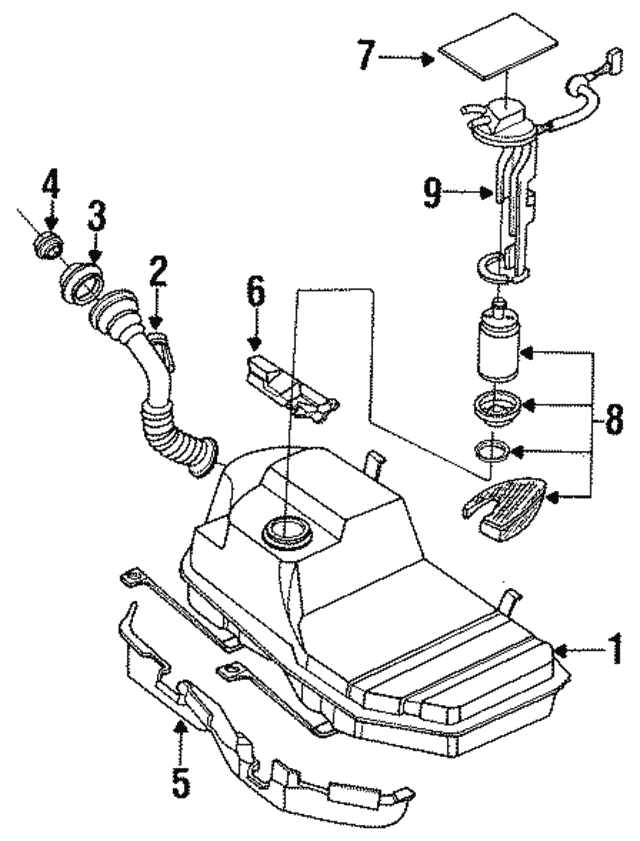 7
9
4
3
2
6
8
1
5