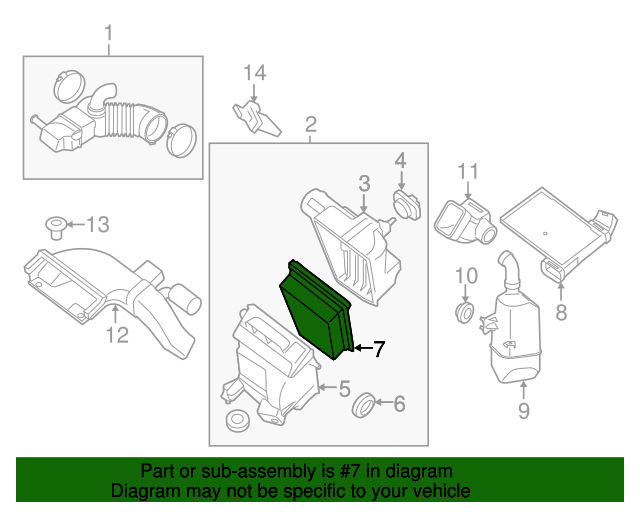 1
14
2
4
3
11
13
10
8
12
7
5
6
9

Part or sub-assembly is #7 in diagram
Diagram may not be specific to your vehicle