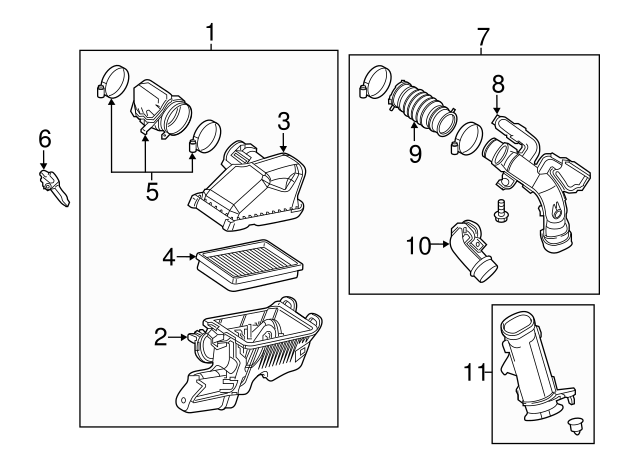 1
7
8
3
6
9
5
4
10
2
11