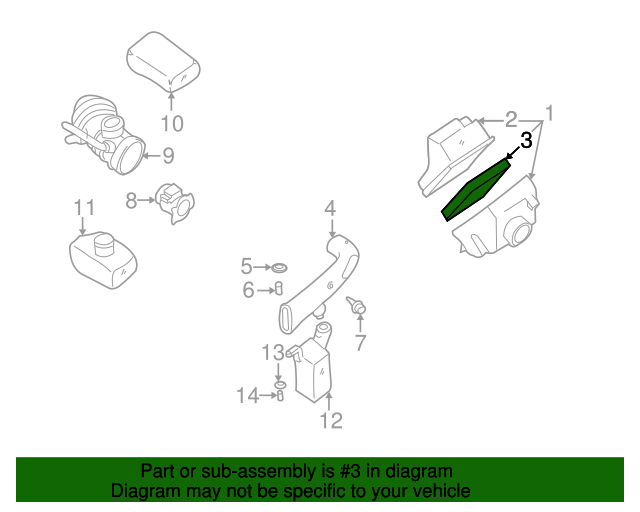 10

9

8

11

2

1

3

4

5

6

7

13

14

12

Part or sub-assembly is #3 in diagram
Diagram may not be specific to your vehicle