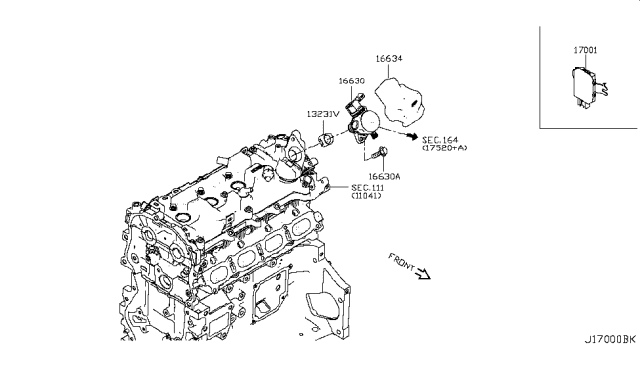 17001

16634

16630

13231V

SEC.164
(17520+A)

16630A

SEC.111
(11041)

FRONT

J17000BK