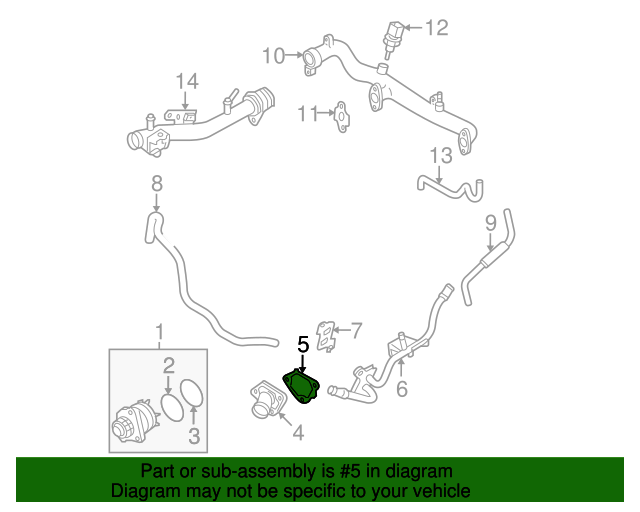 12
10
14
11
13
8
9
1
7
5
2
6
3
4

Part or sub-assembly is #5 in diagram
Diagram may not be specific to your vehicle