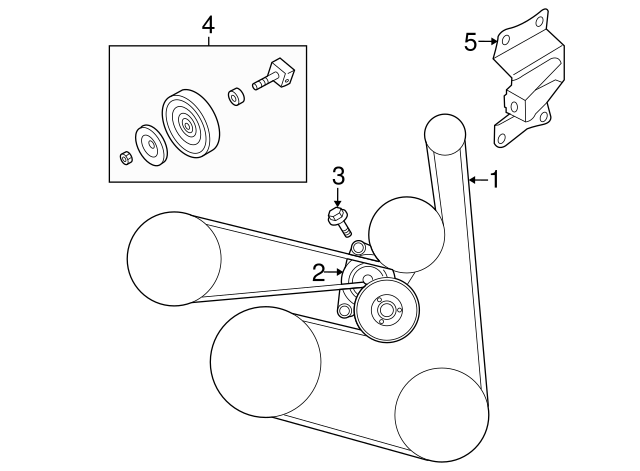 4
5
3
1
2