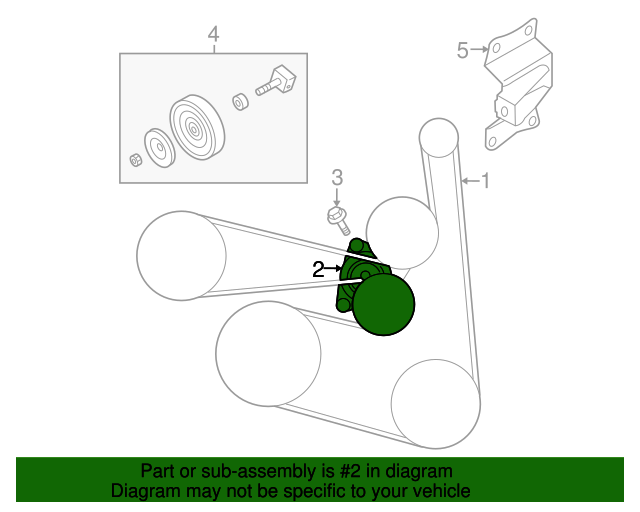 4

5

3

1

2

Part or sub-assembly is #2 in diagram
Diagram may not be specific to your vehicle