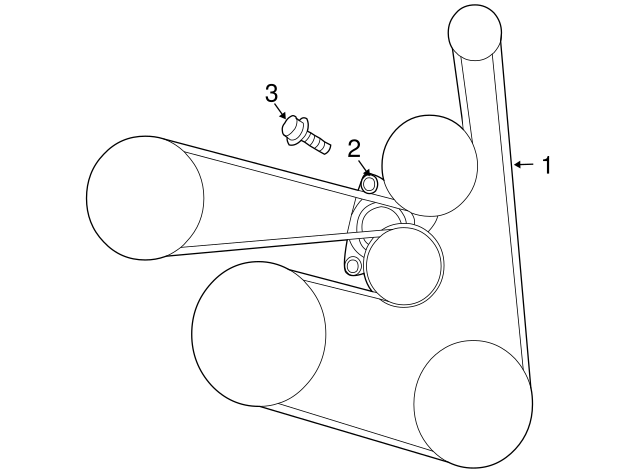 3
2
1