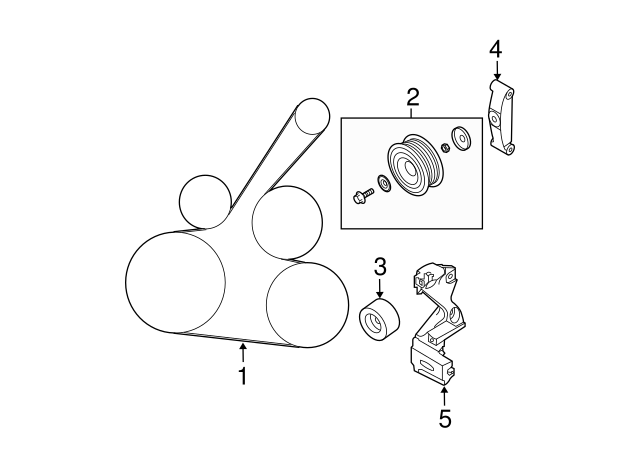 4
2
3
1
5