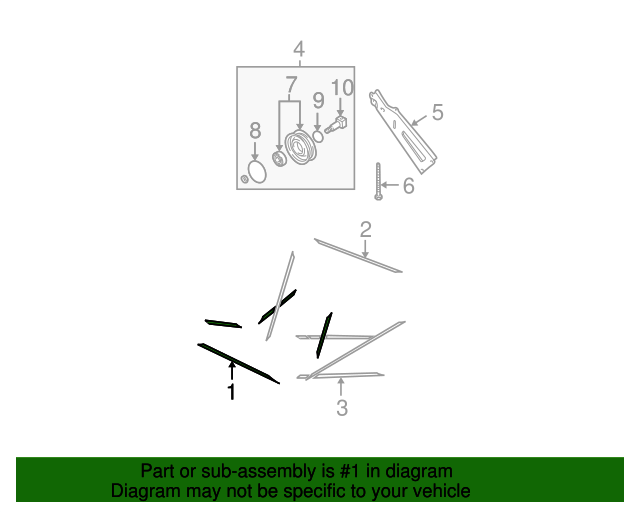 4
7
10
9
8
5
6
2
1
3

Part or sub-assembly is #1 in diagram
Diagram may not be specific to your vehicle