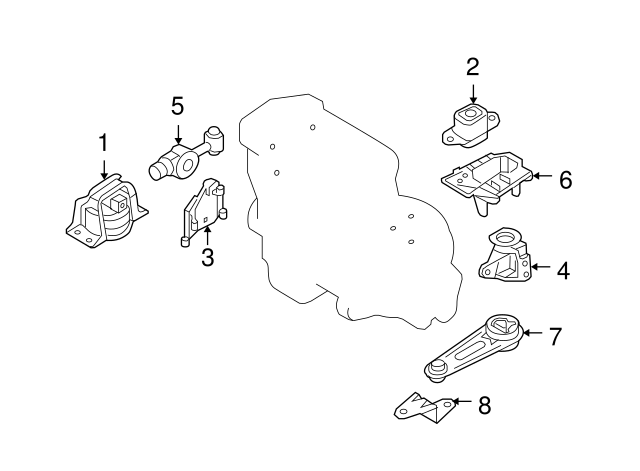 1
5
3
2
6
4
7
8