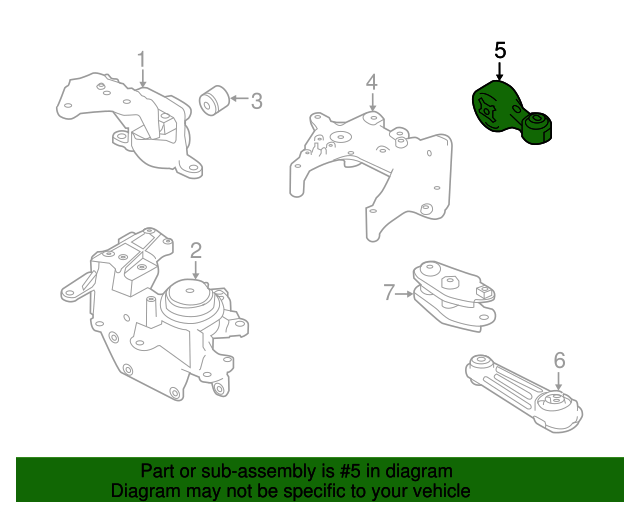 1
3
4
5
2
7
6

Part or sub-assembly is #5 in diagram
Diagram may not be specific to your vehicle