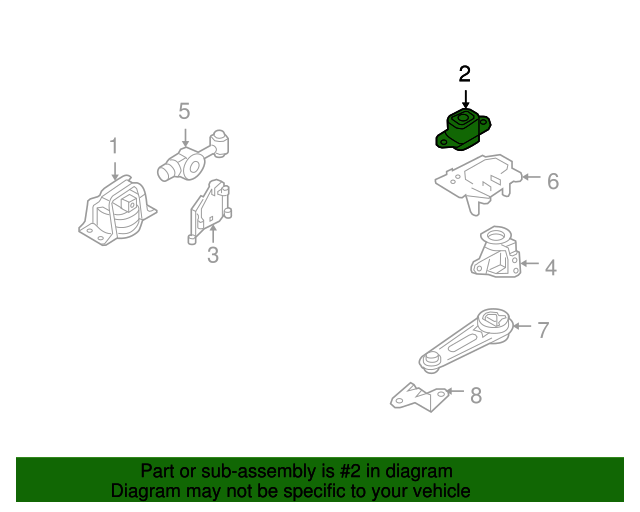 2

5

1

6

3

4

7

8

Part or sub-assembly is #2 in diagram
Diagram may not be specific to your vehicle