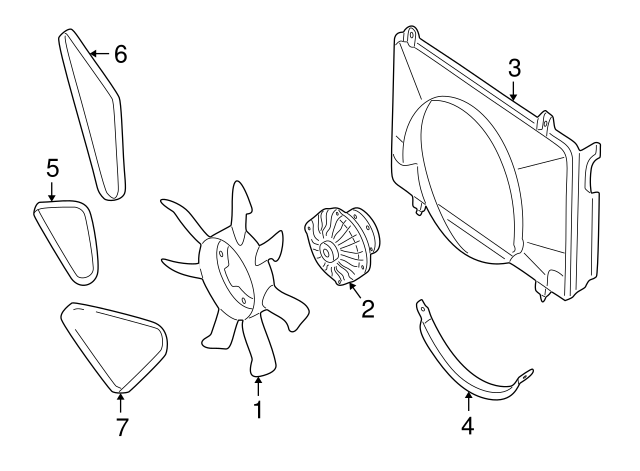 6
3
5
2
1
7
4