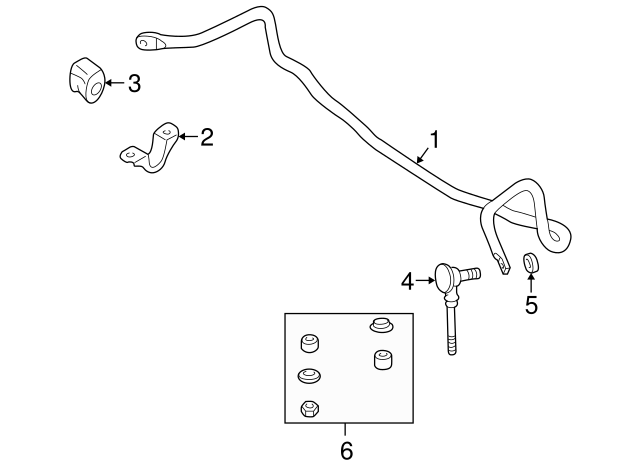 3
2
1
4
5
6