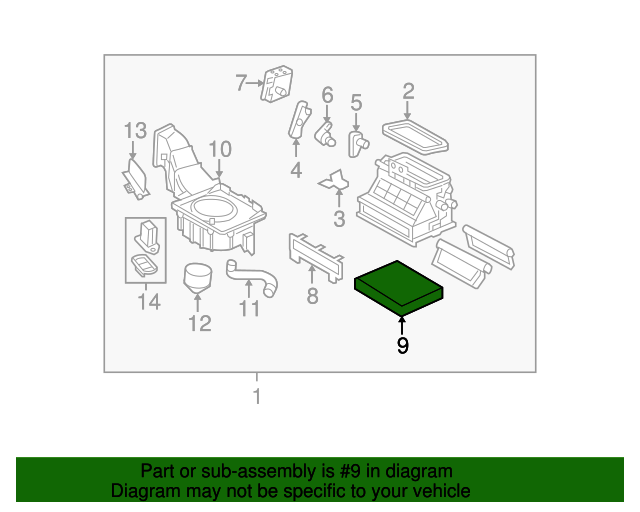 7
6
5
2
13
10
4
3
14
12
11
8
9
1

Part or sub-assembly is #9 in diagram
Diagram may not be specific to your vehicle