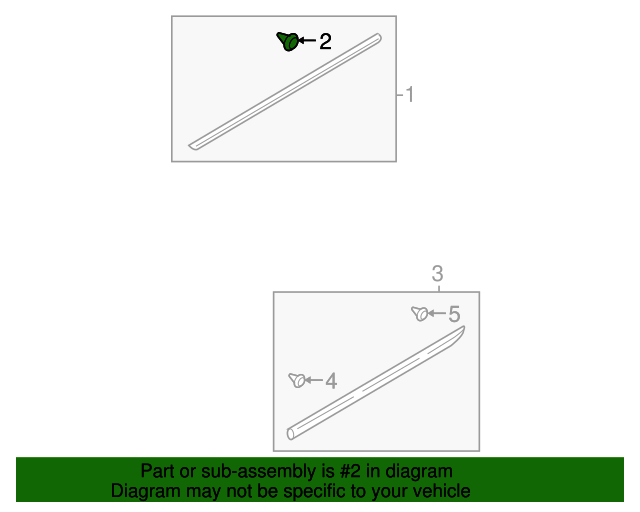 2
1
3
5
4
Part or sub-assembly is #2 in diagram
Diagram may not be specific to your vehicle