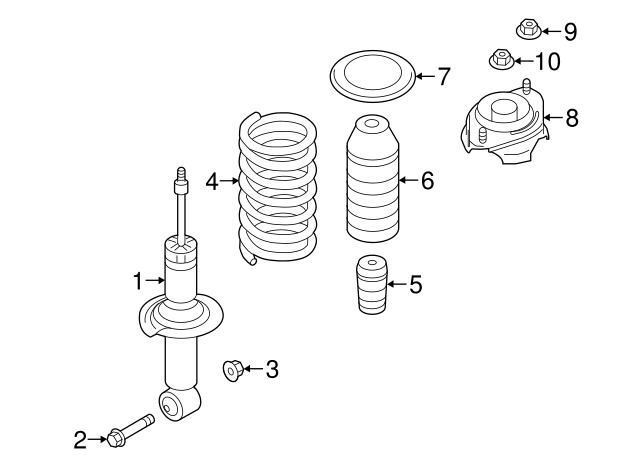 9
10
7
8
4
6
1
5
3
2