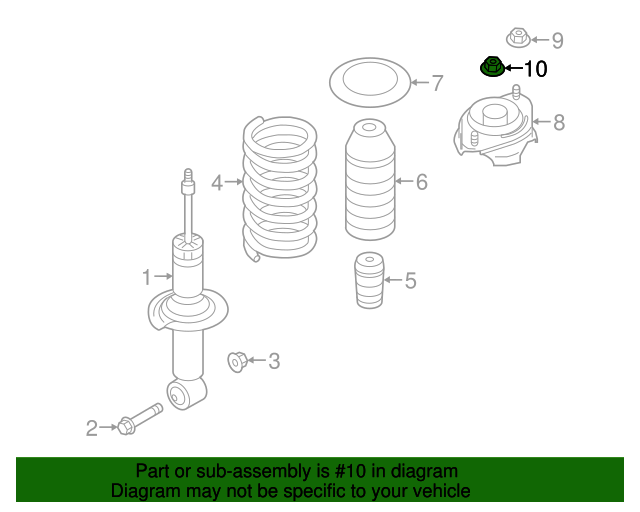 9
10
7
8
4
6
1
5
3
2

Part or sub-assembly is #10 in diagram
Diagram may not be specific to your vehicle