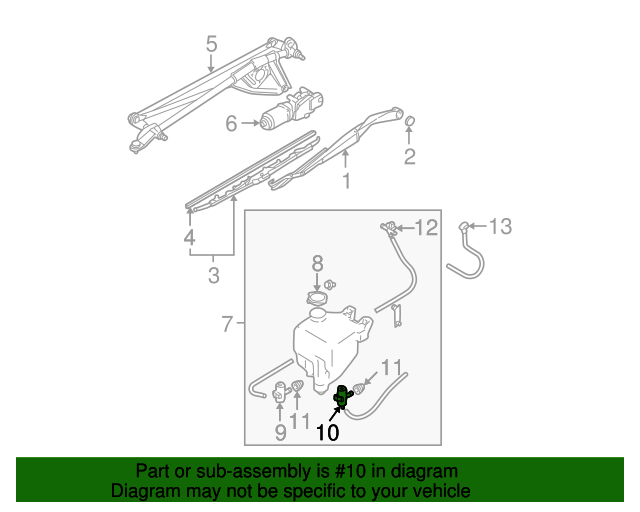 5
6
2
1
4
3
12
13
8
7
11
9
11
10

Part or sub-assembly is #10 in diagram
Diagram may not be specific to your vehicle