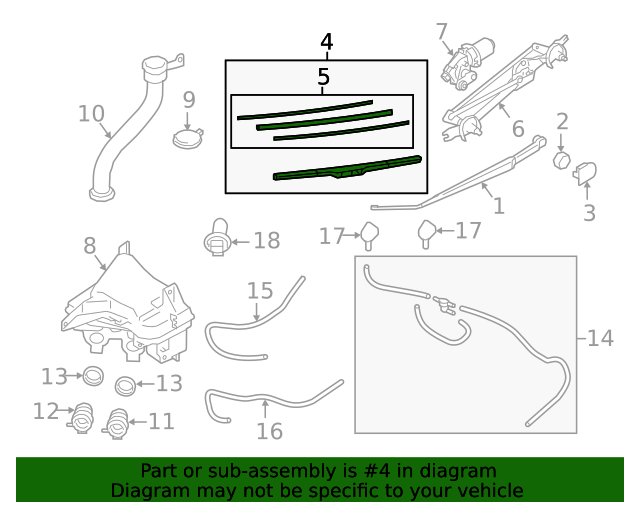 4
5
7
10
9
6
2
1
3
8
18
17
17
15
14
13
13
12
11
16

Part or sub-assembly is #4 in diagram
Diagram may not be specific to your vehicle