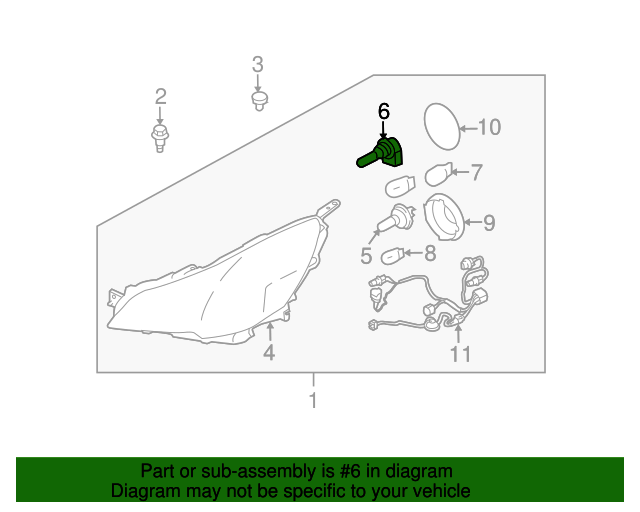 3

2

6

10

7

9

5

8

4

11

1

Part or sub-assembly is #6 in diagram
Diagram may not be specific to your vehicle