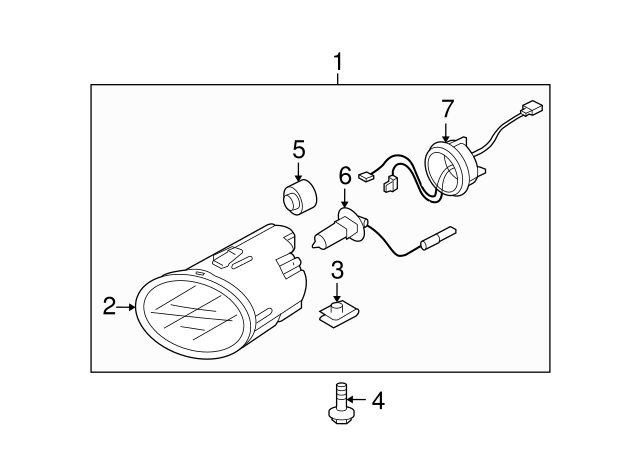 1
7
5
6
3
2
4