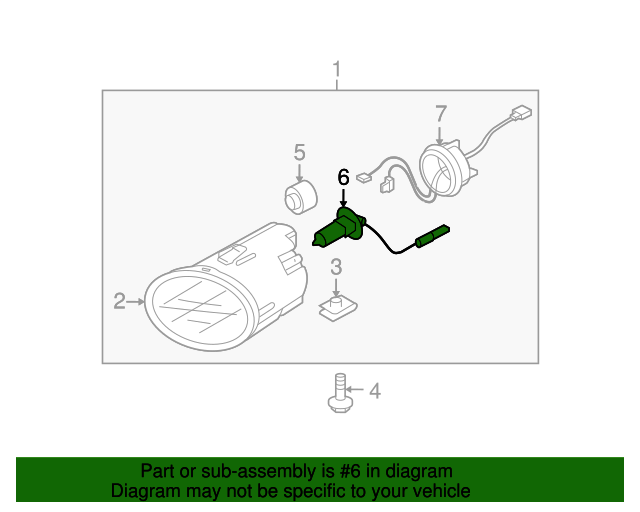 1
7
5
6
3
2
4

Part or sub-assembly is #6 in diagram
Diagram may not be specific to your vehicle