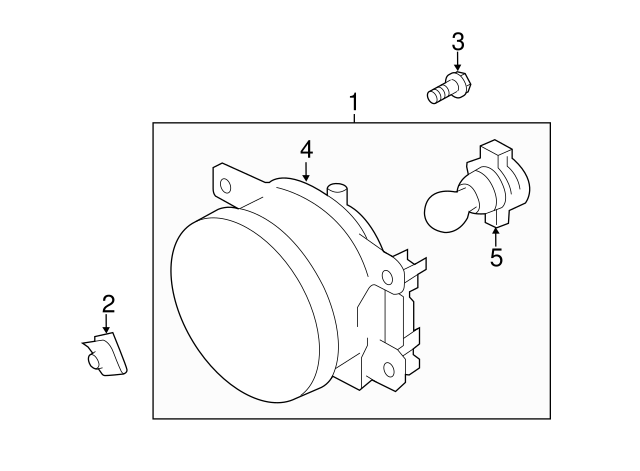 3
1
4
5
2