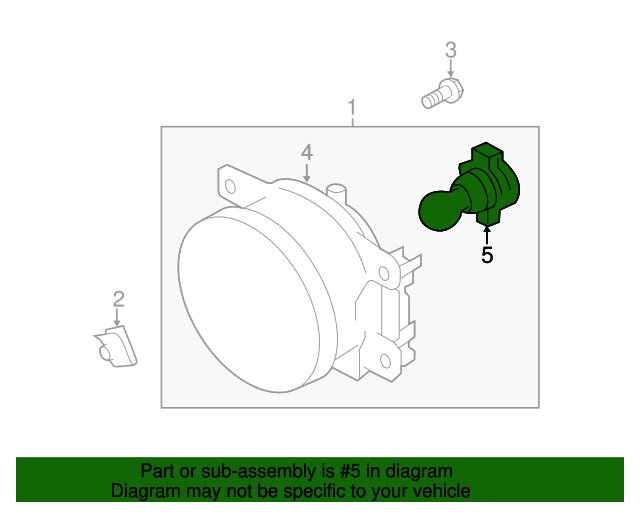 3

1

4

5

2

Part or sub-assembly is #5 in diagram
Diagram may not be specific to your vehicle