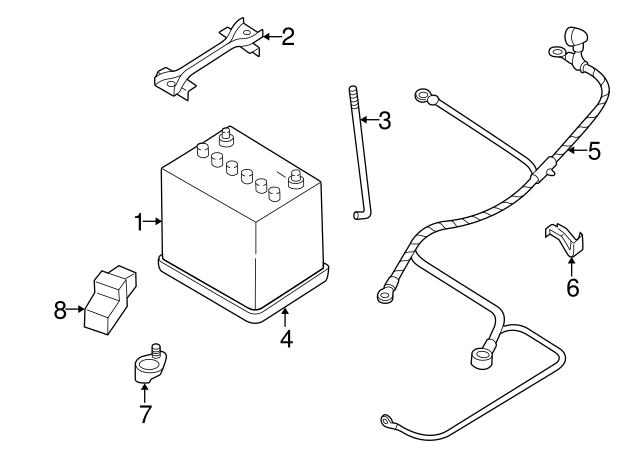 2
3
5
1
6
8
4
7