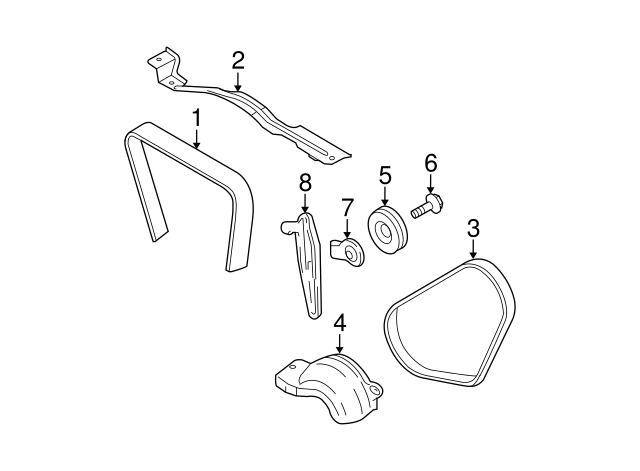 2
1
8
7
5
6
3
4