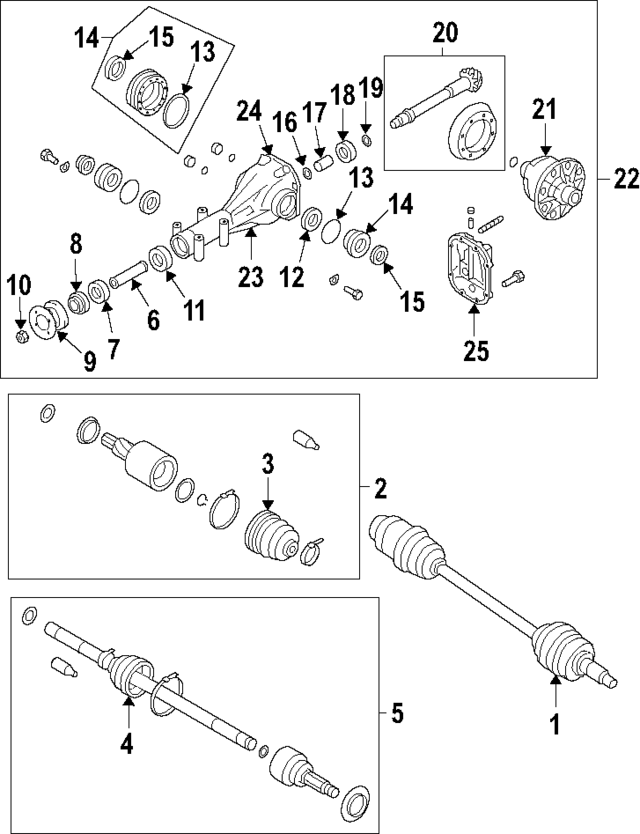 14 15 13 20 24 16 17 18 19 21 22 13 14 8 10 23 12 15 11 6 7 9 25 3 2 5 4 1