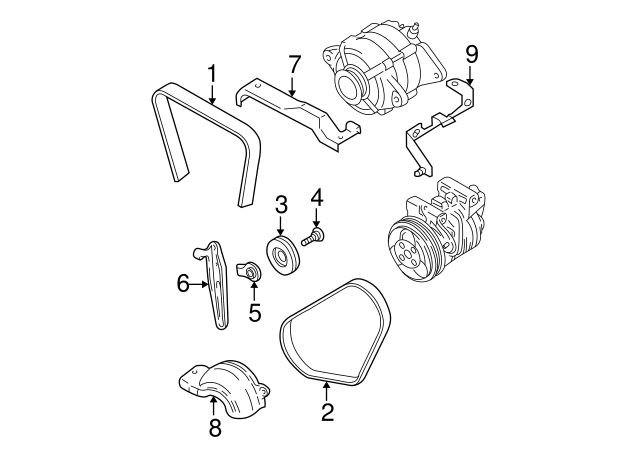 1
7
9
3
4
6
5
2
8