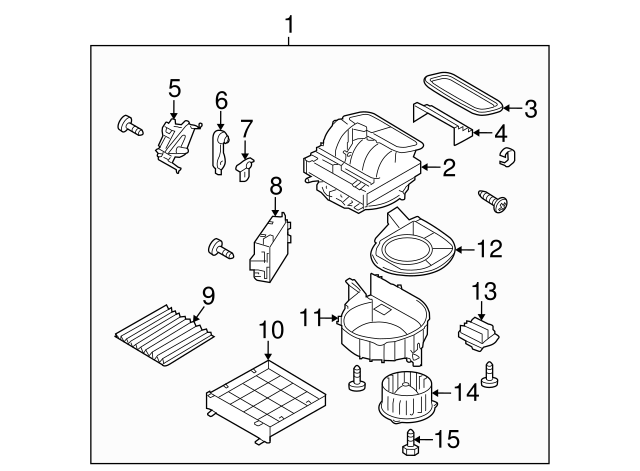 1
5
6
7
3
4
2
8
12
9
13
11
10
14
15