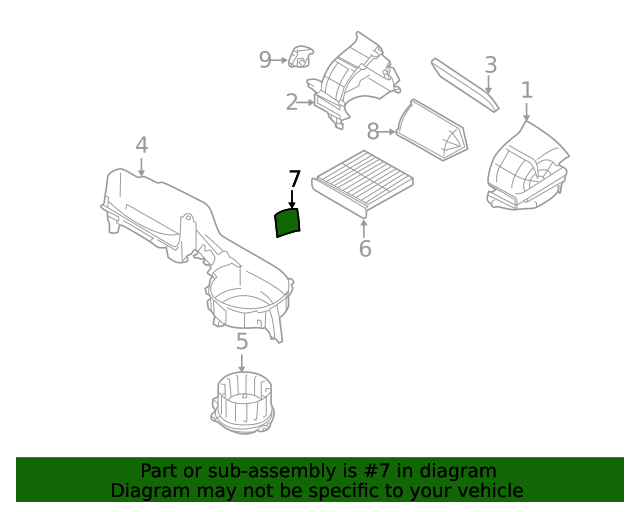 9
2
3
1
8
4
7
6
5

Part or sub-assembly is #7 in diagram
Diagram may not be specific to your vehicle